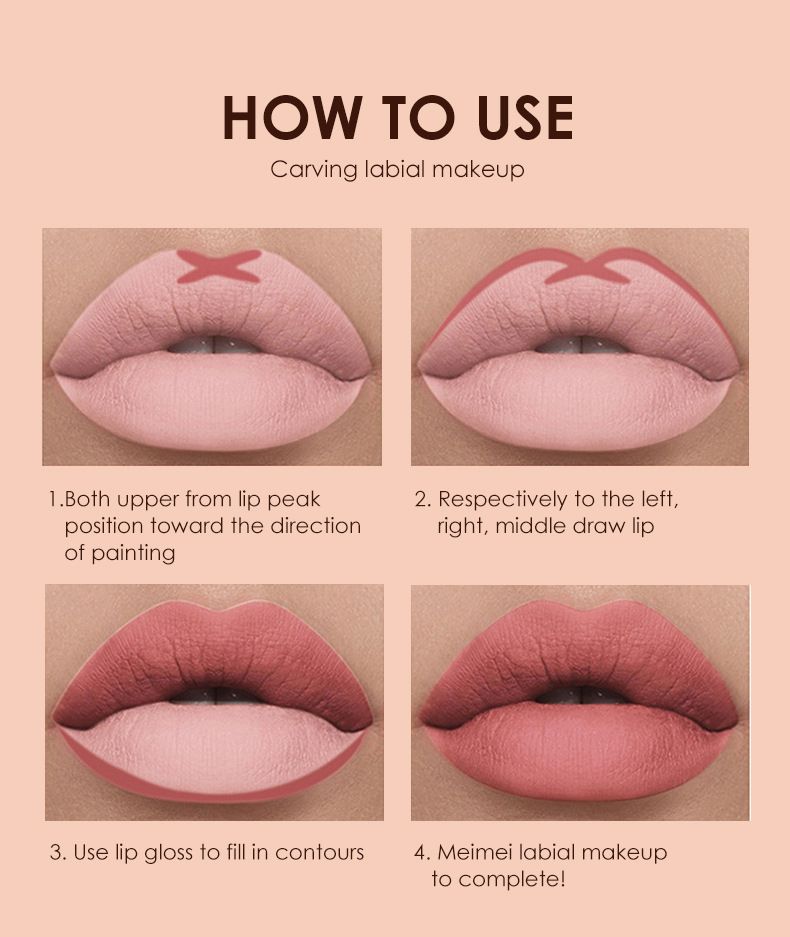 HOW TO USE

Carving labial makeup

1.Both upper from lip peak position toward the direction of painting

2. Respectively to the left, right, middle draw lip

3. Use lip gloss to fill in contours

4. Meimei labial makeup to complete!